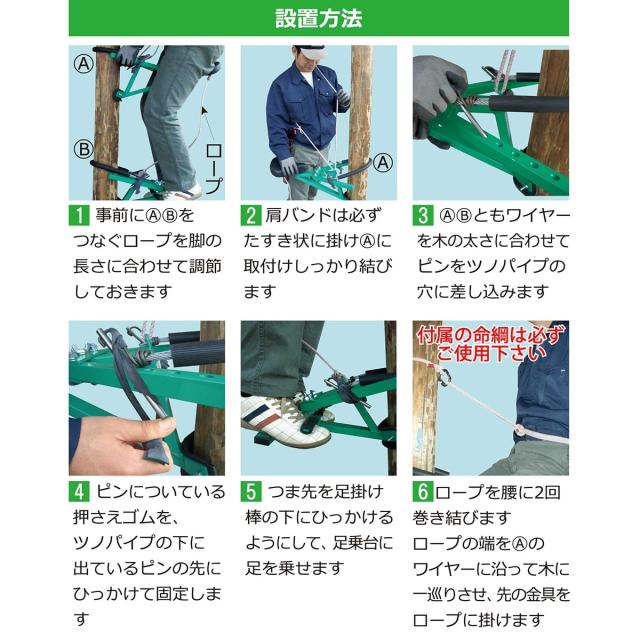 設置方法

Ⓐ
Ⓑ
ロープ

1 事前にⒶⒷをつなぐロープを脚の長さに合わせて調節しておきます

Ⓐ

2 肩バンドは必ずたすき状に掛けⒶに取付けしっかり結びます

3 ⒶⒷともワイヤーを木の太さに合わせてピンをツノパイプの穴に差し込みます

4 ピンについている押さえゴムを、ツノパイプの下に出ているピンの先にひっかけて固定します

5 つま先を足掛け棒の下にひっかけるようにして、足乗台に足を乗せます

付属の命綱は必ずご使用下さい

6 ロープを腰に2回巻き結びます ロープの端をⒶのワイヤーに沿って木に一巡りさせ、先の金具をロープに掛けます