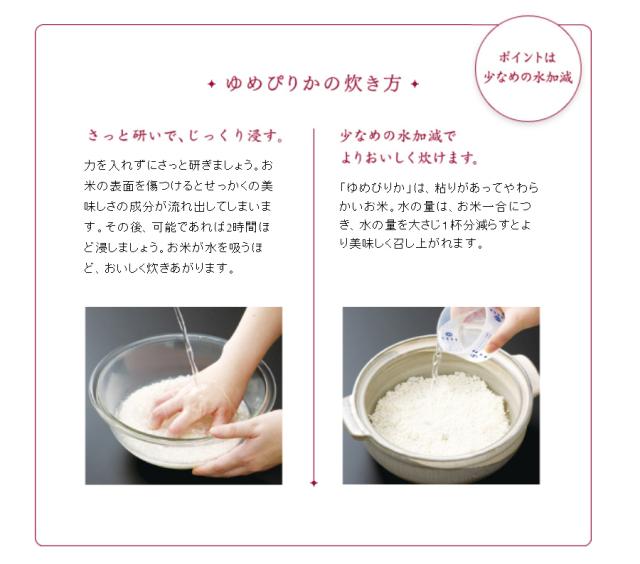 ポイントは
少なめの水加減

ゆめぴりかの炊き方

さっと研いで、じっくり浸す。

力を入れずにさっと研ぎましょう。お米の表面を傷つけるとせっかくの美味しさの成分が流れ出してしまいます。その後、可能であれば2時間ほど浸しましょう。お米が水を吸うほど、おいしく炊きあがります。

少なめの水加減で
よりおいしく炊けます。

「ゆめぴりか」は、粘りがあってやわらかいお米。水の量は、お米一合につき、水の量を大さじ1杯分減らすとより美味しく召し上がれます。