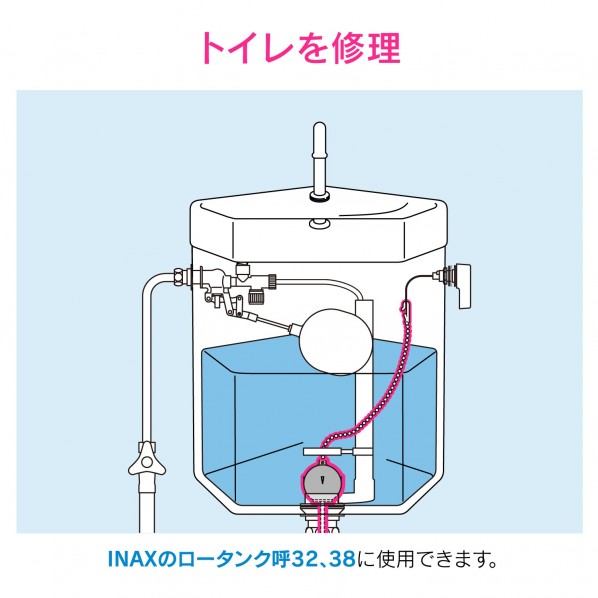 トイレを修理

INAXのロータンク呼32、38に使用できます。