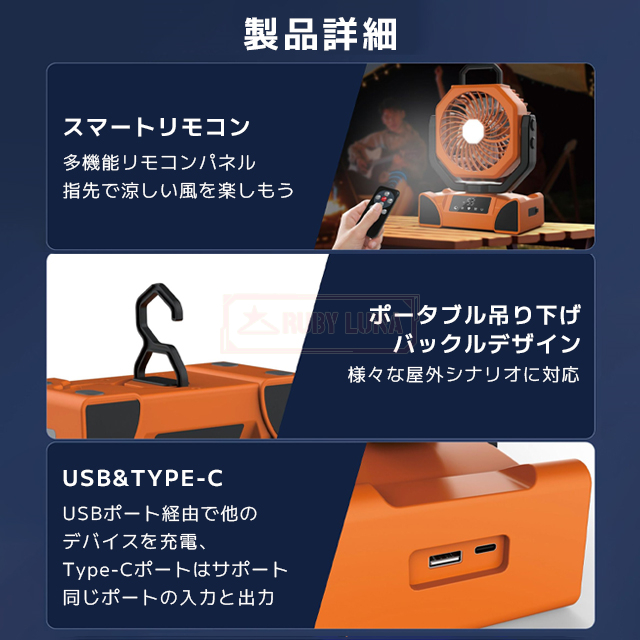 製品詳細

スマートリモコン
多機能リモコンパネル
指先で涼しい風を楽しもう

RUBY LUNA

ポータブル吊り下げ
バックルデザイン
様々な屋外シナリオに対応

USB&TYPE-C
USBポート経由で他の
デバイスを充電、
Type-Cポートはサポート
同じポートの入力と出力