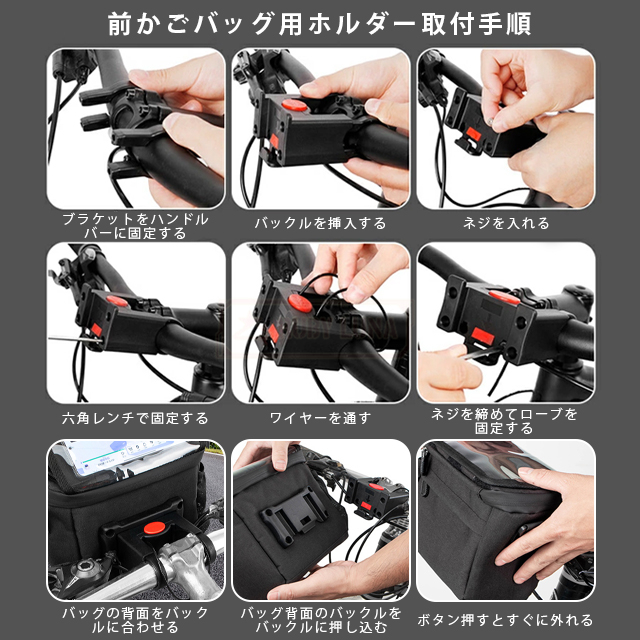 前かごバッグ用ホルダー取付手順

ブラケットをハンドルバーに固定する

バックルを挿入する

ネジを入れる

六角レンチで固定する

ワイヤーを通す

ネジを締めてロープを固定する

バッグの背面をバックルに合わせる

バッグ背面のバックルをバックルに押し込む

ボタン押すとすぐに外れる