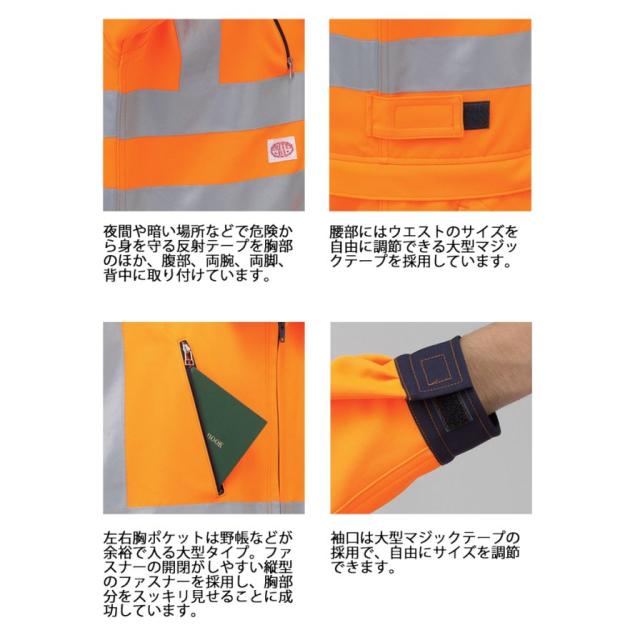 夜間や暗い場所などで危険から身を守る反射テープを胸部のほか、腹部、両腕、両脚、背中に取り付けています。

腰部にはウエストのサイズを自由に調節できる大型マジックテープを採用しています。

BOOK

左右胸ポケットは野帳などが余裕で入る大型タイプ。ファスナーの開閉がしやすい縦型のファスナーを採用し、胸部分をスッキリ見せることに成功しています。

袖口は大型マジックテープの採用で、自由にサイズを調節できます。