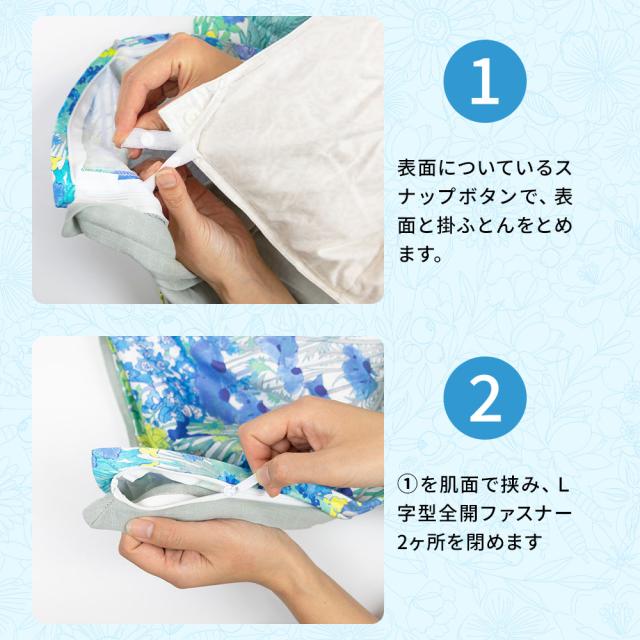 1

表面についているスナップボタンで、表面と掛ふとんをとめます。

2

①を肌面で挟み、L字型全開ファスナー2ヶ所を閉めます