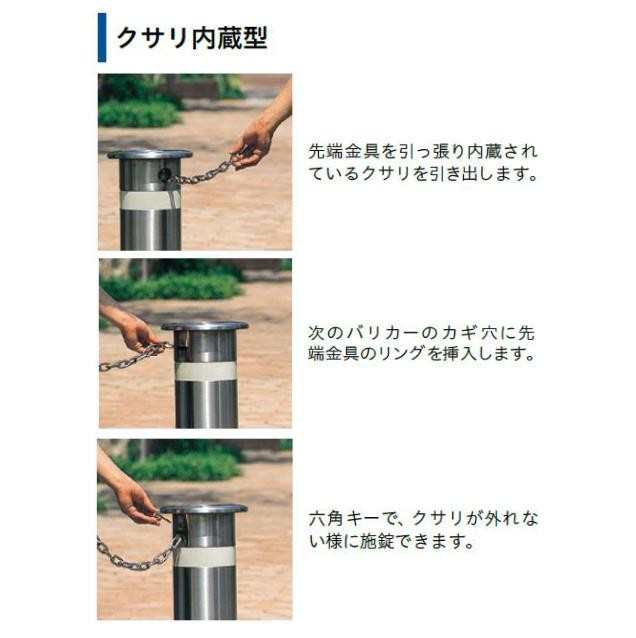 クサリ内蔵型

先端金具を引っ張り内蔵されているクサリを引き出します。

次のバリカーのカギ穴に先端金具のリングを挿入します。

六角キーで、クサリが外れない様に施錠できます。