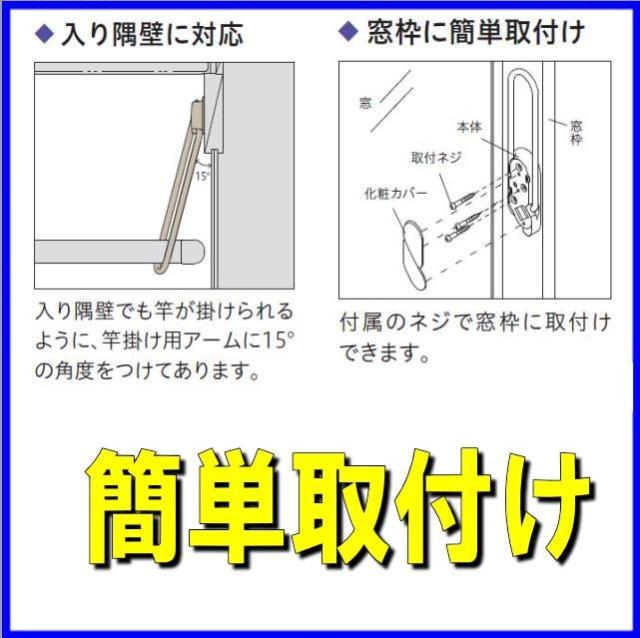 ◆ 入り隅壁に対応

15°

入り隅壁でも竿が掛けられるように、竿掛け用アームに15°の角度をつけてあります。

◆ 窓枠に簡単取付け

窓

本体

窓枠

取付ネジ

化粧カバー

付属のネジで窓枠に取付けできます。

簡単取付け