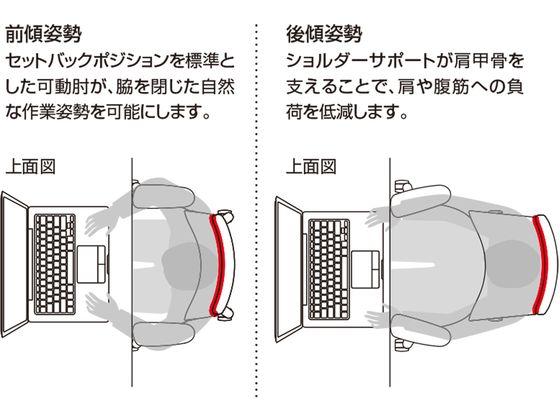 前傾姿勢
セットバックポジションを標準とした可動肘が、脇を閉じた自然な作業姿勢を可能にします。

上面図

後傾姿勢
ショルダーサポートが肩甲骨を支えることで、肩や腹筋への負荷を低減します。

上面図