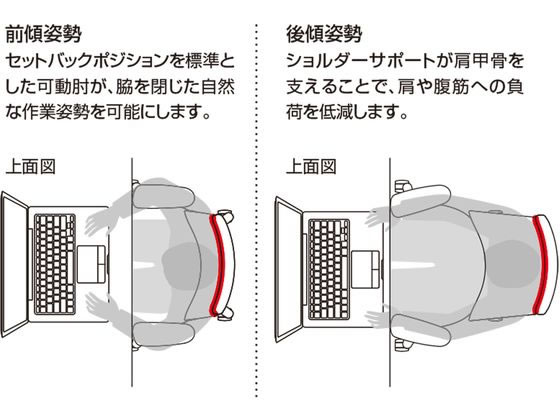 前傾姿勢
セットバックポジションを標準とした可動肘が、脇を閉じた自然な作業姿勢を可能にします。

上面図

後傾姿勢
ショルダーサポートが肩甲骨を支えることで、肩や腹筋への負荷を低減します。

上面図