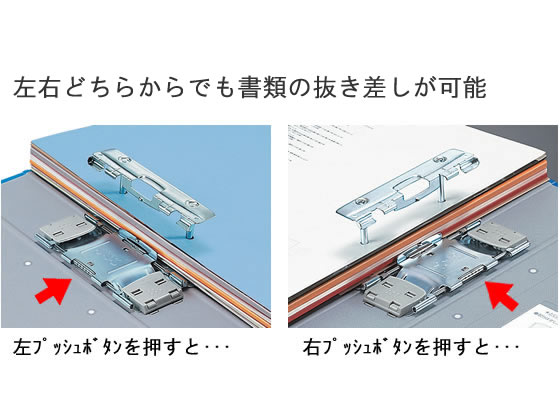 左右どちらからでも書類の抜き差しが可能

左ﾌﾟｯｼｭﾎﾞﾀﾝを押すと･･･

右ﾌﾟｯｼｭﾎﾞﾀﾝを押すと･･･