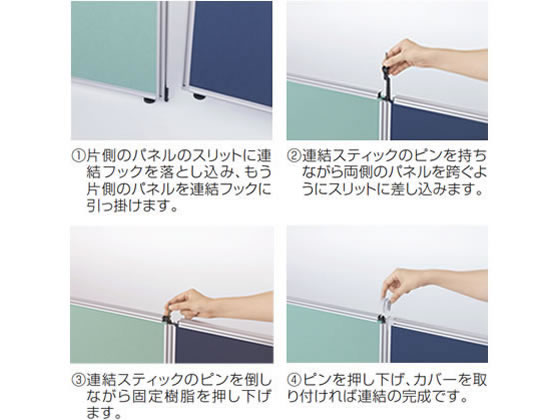 ①片側のパネルのスリットに連結フックを落とし込み、もう片側のパネルを連結フックに引っ掛けます。

②連結スティックのピンを持ちながら両側のパネルを跨ぐようにスリットに差し込みます。

③連結スティックのピンを倒しながら固定樹脂を押し下げます。

④ピンを押し下げ、カバーを取り付ければ連結の完成です。