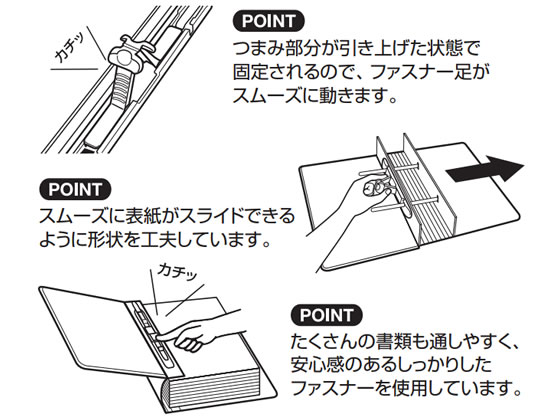 カチッ

POINT
つまみ部分が引き上げた状態で固定されるので、ファスナー足がスムーズに動きます。

POINT
スムーズに表紙がスライドできるように形状を工夫しています。

カチッ

POINT
たくさんの書類も通しやすく、安心感のあるしっかりしたファスナーを使用しています。