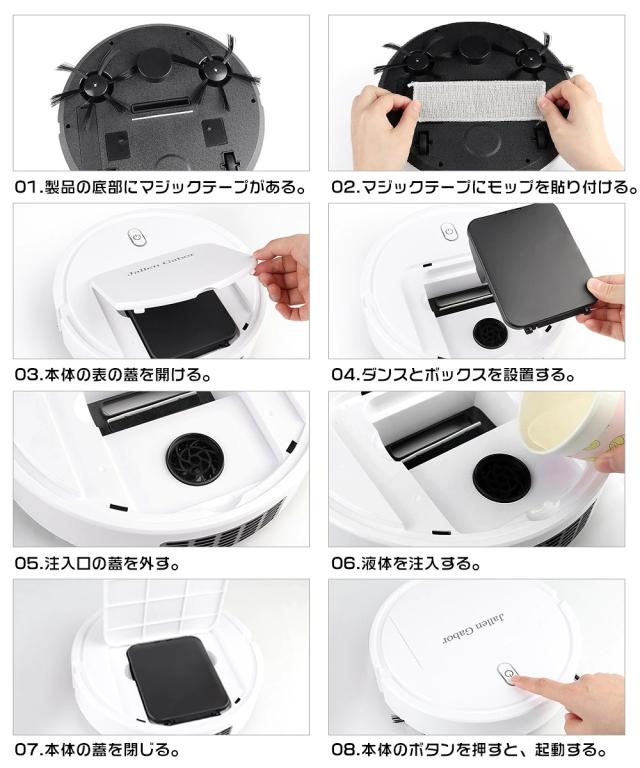 01.製品の底部にマジックテープがある。

02.マジックテープにモップを貼り付ける。

Jallen Gabor

03.本体の表の蓋を開ける。

04.ダンスとボックスを設置する。

05.注入口の蓋を外す。

06.液体を注入する。

07.本体の蓋を閉じる。

Jallen Gabor

08.本体のボタンを押すと、起動する。