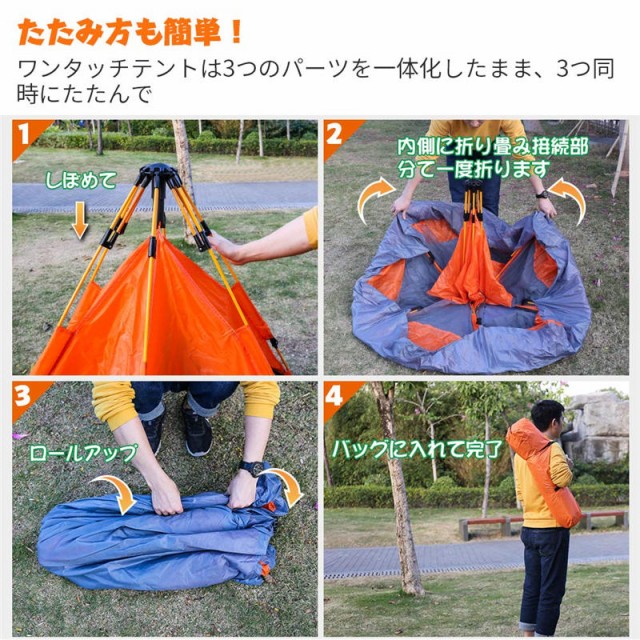 たたみ方も簡単！

ワンタッチテントは3つのパーツを一体化したまま、3つ同時にたたんで

1

しほめて

2

内側に折り畳み接続部分で一度折ります

3

ロールアップ

4

バッグに入れて完了