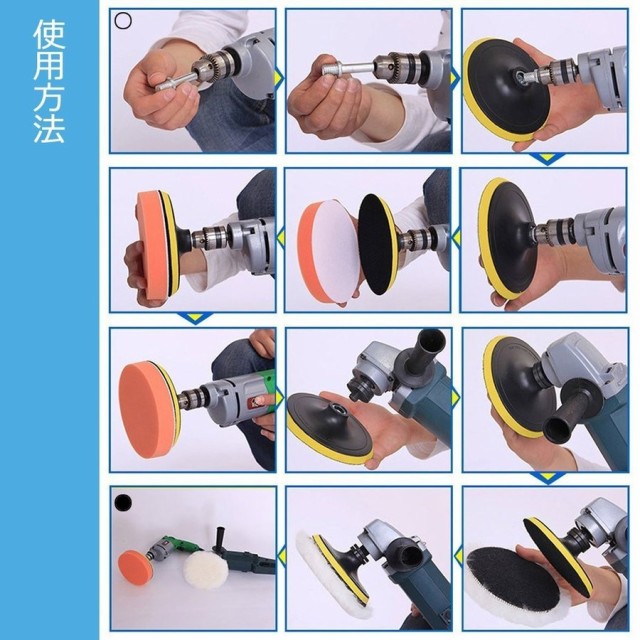 使用方法