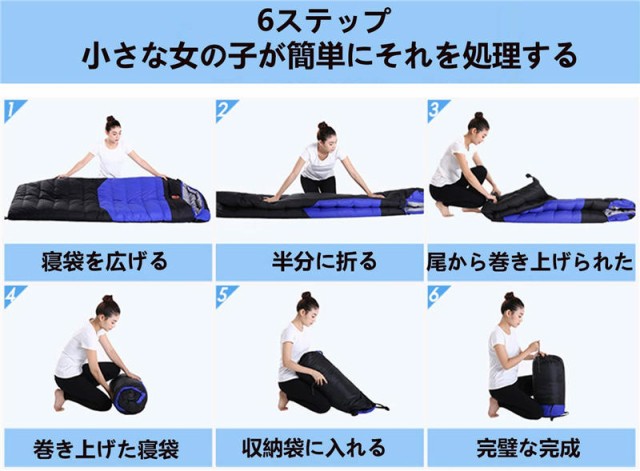 6ステップ
小さな女の子が簡単にそれを処理する

1

寝袋を広げる

2

半分に折る

3

尾から巻き上げられた

4

巻き上げた寝袋

5

収納袋に入れる

6

完璧な完成