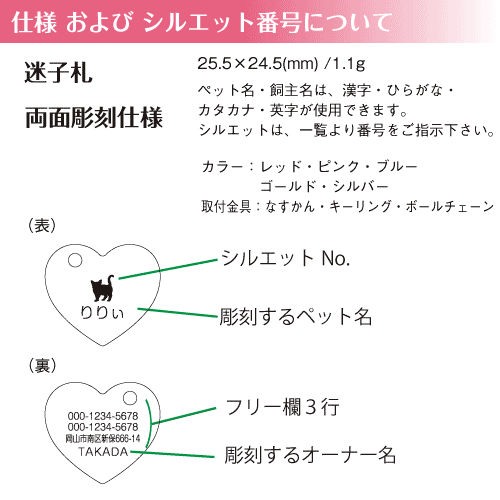 仕様 および シルエット番号について

迷子札
両面彫刻仕様

25.5×24.5(mm) /1.1g

ペット名・飼主名は、漢字・ひらがな・カタカナ・英字が使用できます。
シルエットは、一覧より番号をご指示下さい。

カラー：レッド・ピンク・ブルー
ゴールド・シルバー
取付金具：なすかん・キーリング・ボールチェーン

（表）

りりぃ

シルエット No.

彫刻するペット名

（裏）

000-1234-5678
000-1234-5678
岡山市南区新保666-14
TAKADA

フリー欄３行

彫刻するオーナー名