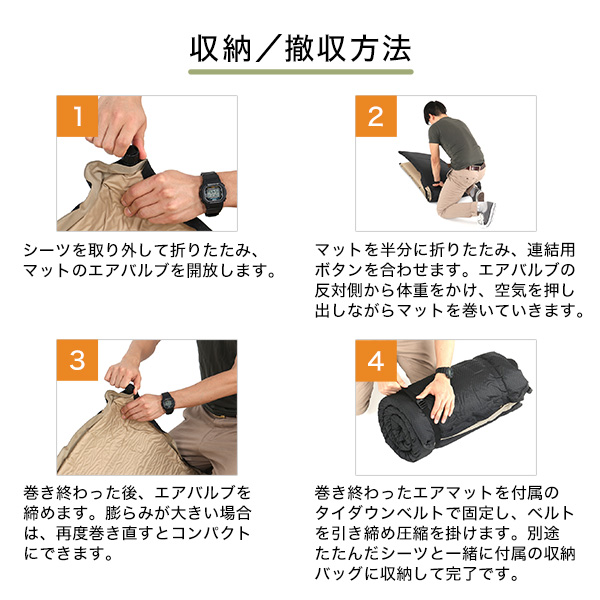 収納／撤収方法

1

シーツを取り外して折りたたみ、マットのエアバルブを開放します。

2

マットを半分に折りたたみ、連結用ボタンを合わせます。エアバルブの反対側から体重をかけ、空気を押し出しながらマットを巻いていきます。

3

巻き終わった後、エアバルブを締めます。膨らみが大きい場合は、再度巻き直すとコンパクトにできます。

4

巻き終わったエアマットを付属のタイダウンベルトで固定し、ベルトを引き締め圧縮を掛けます。別途たたんだシーツと一緒に付属の収納バッグに収納して完了です。