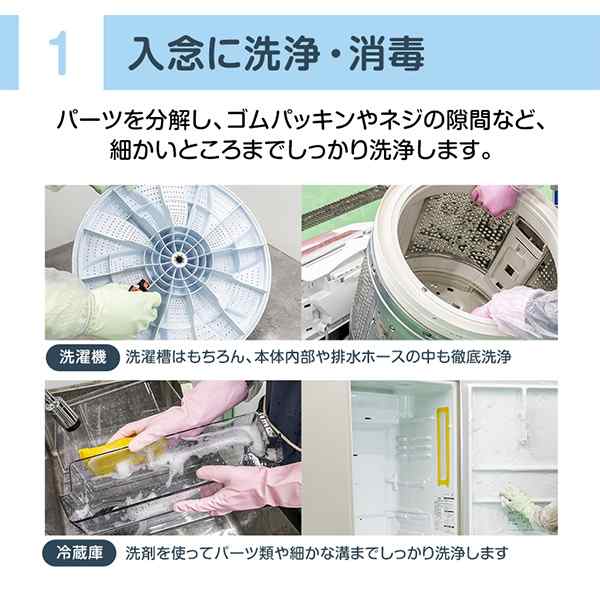 1 入念に洗浄・消毒

パーツを分解し、ゴムパッキンやネジの隙間など、細かいところまでしっかり洗浄します。

洗濯機 洗濯槽はもちろん、本体内部や排水ホースの中も徹底洗浄

冷蔵庫 洗剤を使ってパーツ類や細かな溝までしっかり洗浄します