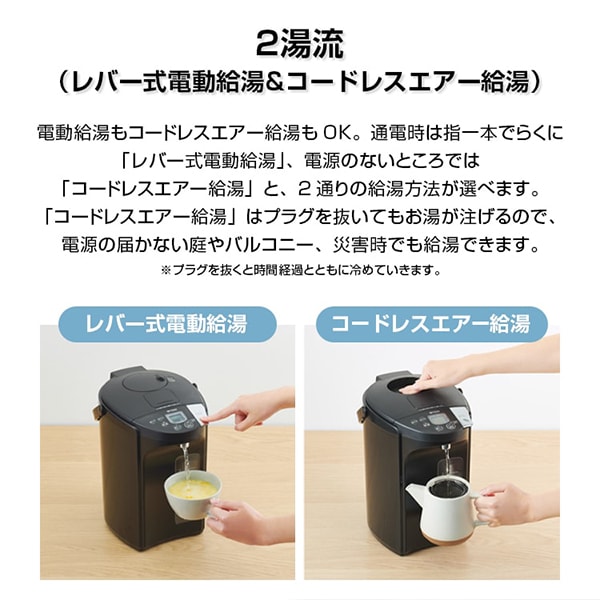 2湯流
（レバー式電動給湯＆コードレスエアー給湯）

電動給湯もコードレスエアー給湯も OK。通電時は指一本でらくに「レバー式電動給湯」、電源のないところでは「コードレスエアー給湯」と、2 通りの給湯方法が選べます。「コードレスエアー給湯」はプラグを抜いてもお湯が注げるので、電源の届かない庭やバルコニー、災害時でも給湯できます。

※プラグを抜くと時間経過とともに冷めていきます。

レバー式電動給湯

コードレスエアー給湯