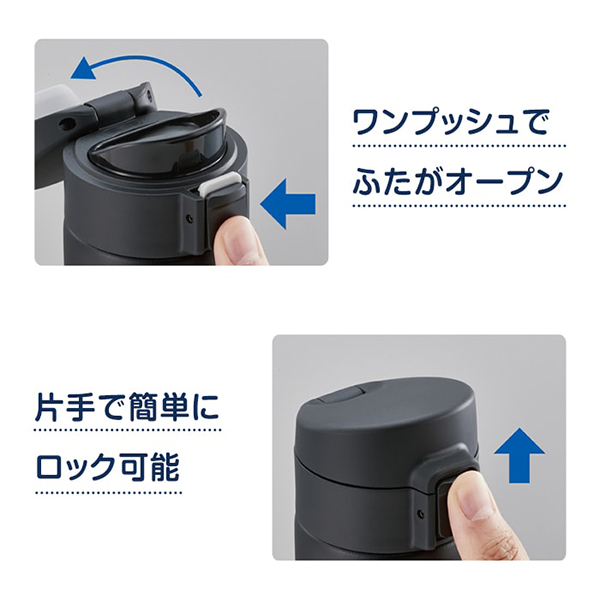 ワンプッシュで
ふたがオープン

片手で簡単に
ロック可能