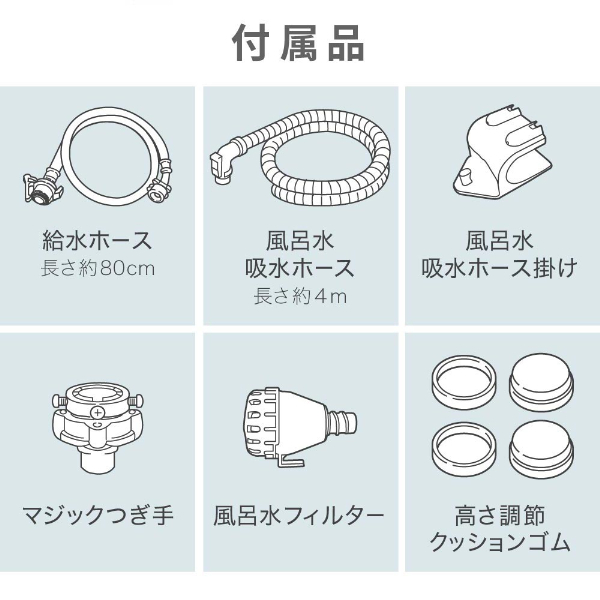 付属品

給水ホース
長さ約80cm

風呂水
吸水ホース
長さ約4m

風呂水
吸水ホース掛け

マジックつぎ手

風呂水フィルター

高さ調節
クッションゴム