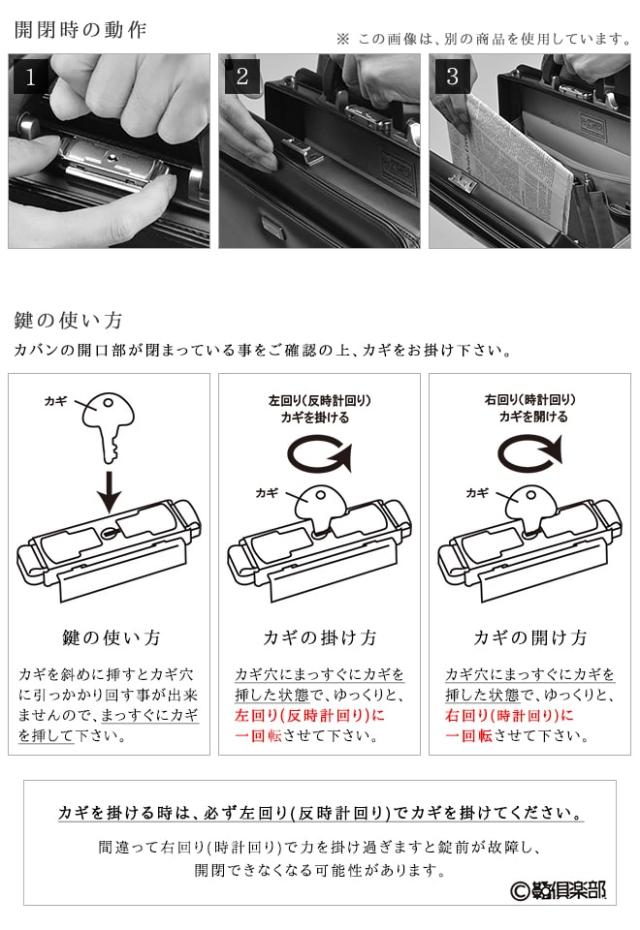 開閉時の動作

※ この画像は、別の商品を使用しています。

1

2

3

鍵の使い方

カバンの開口部が閉まっている事をご確認の上、カギをお掛け下さい。

カギ

鍵の使い方

カギを斜めに挿すとカギ穴に引っかかり回す事が出来ませんので、まっすぐにカギを挿して下さい。

左回り(反時計回り)
カギを掛ける

カギ

カギの掛け方

カギ穴にまっすぐにカギを挿した状態で、ゆっくりと、左回り(反時計回り)に一回転させて下さい。

右回り(時計回り)
カギを開ける

カギ

カギの開け方

カギ穴にまっすぐにカギを挿した状態で、ゆっくりと、右回り(時計回り)に一回転させて下さい。

カギを掛ける時は、必ず左回り(反時計回り)でカギを掛けてください。

間違って右回り(時計回り)で力を掛け過ぎますと錠前が故障し、開閉できなくなる可能性があります。

©鞄倶楽部