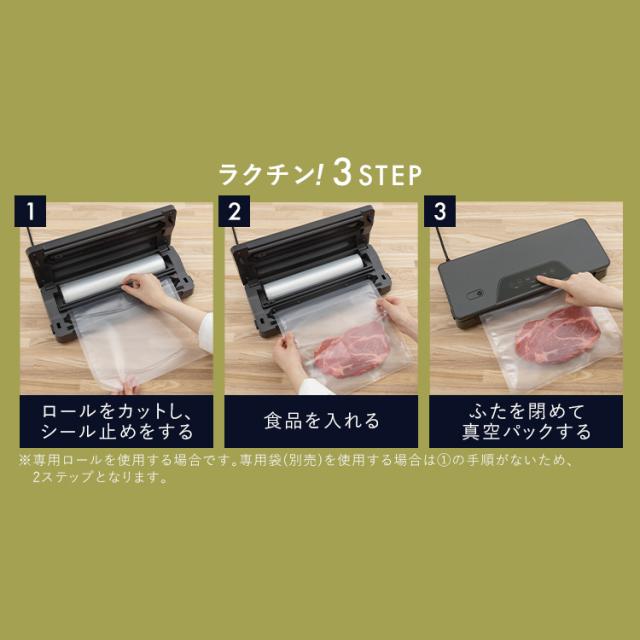 ラクチン! 3 STEP

1

ロールをカットし、シール止めをする

2

食品を入れる

3

ふたを閉めて真空パックする

※専用ロールを使用する場合です。専用袋(別売)を使用する場合は①の手順がないため、2ステップとなります。