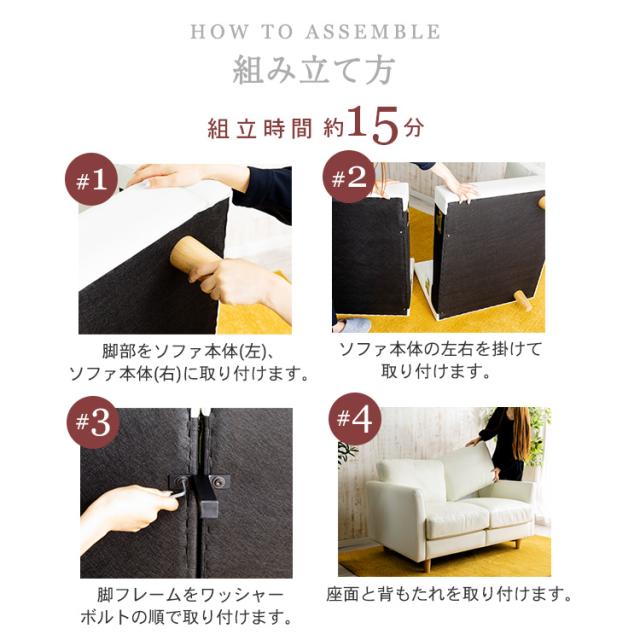 HOW TO ASSEMBLE

組み立て方

組立時間 約15分

#1

脚部をソファ本体(左)、ソファ本体(右)に取り付けます。

#2

ソファ本体の左右を掛けて取り付けます。

#3

脚フレームをワッシャーボルトの順で取り付けます。

#4

座面と背もたれを取り付けます。