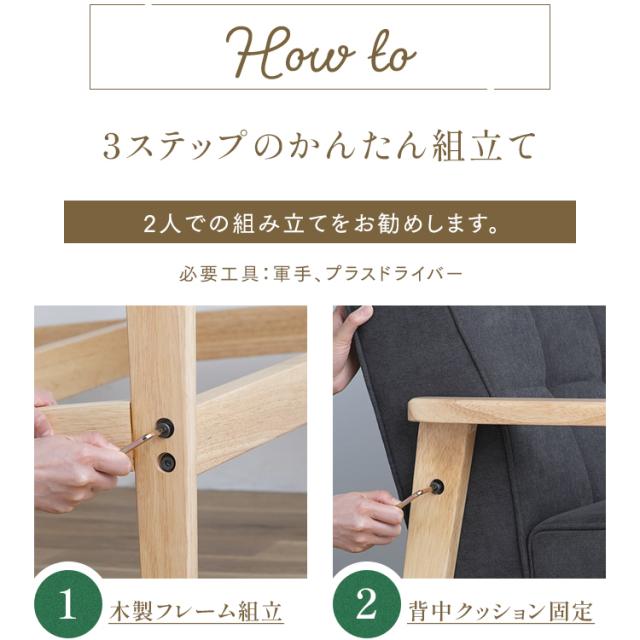 How to

3ステップのかんたん組立て

2人での組み立てをお勧めします。

必要工具：軍手、プラスドライバー

1 木製フレーム組立

2 背中クッション固定