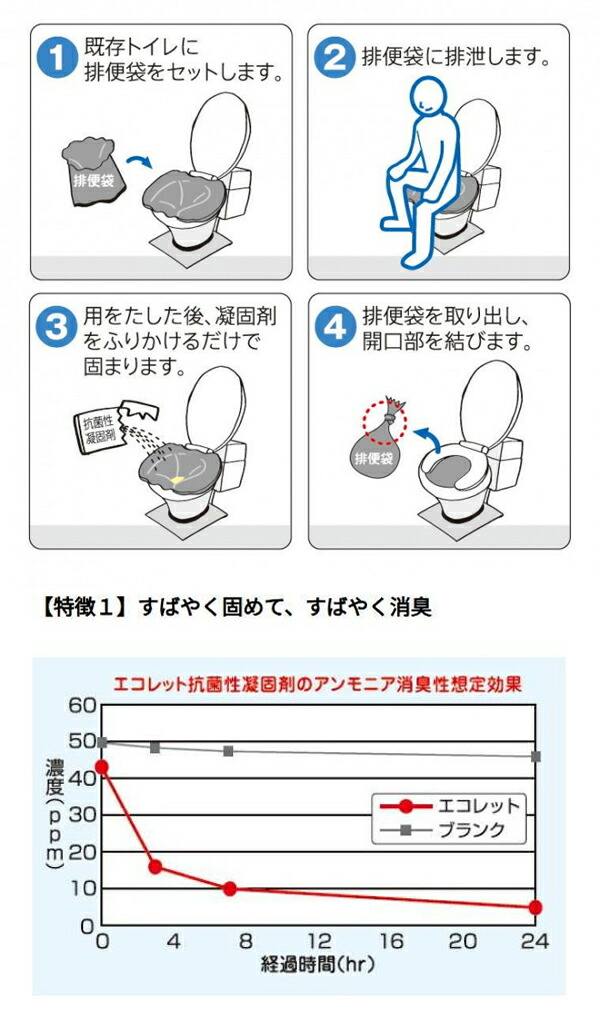 1 既存トイレに排便袋をセットします。

排便袋

2 排便袋に排泄します。

3 用をたした後、凝固剤をふりかけるだけで固まります。

抗菌性凝固剤

4 排便袋を取り出し、開口部を結びます。

排便袋

【特徴1】すばやく固めて、すばやく消臭

エコレット抗菌性凝固剤のアンモニア消臭性想定効果

濃度(ppm)

60
50
40
30
20
10
0

エコレット
ブランク

0 4 8 12 16 20 24

経過時間(hr)