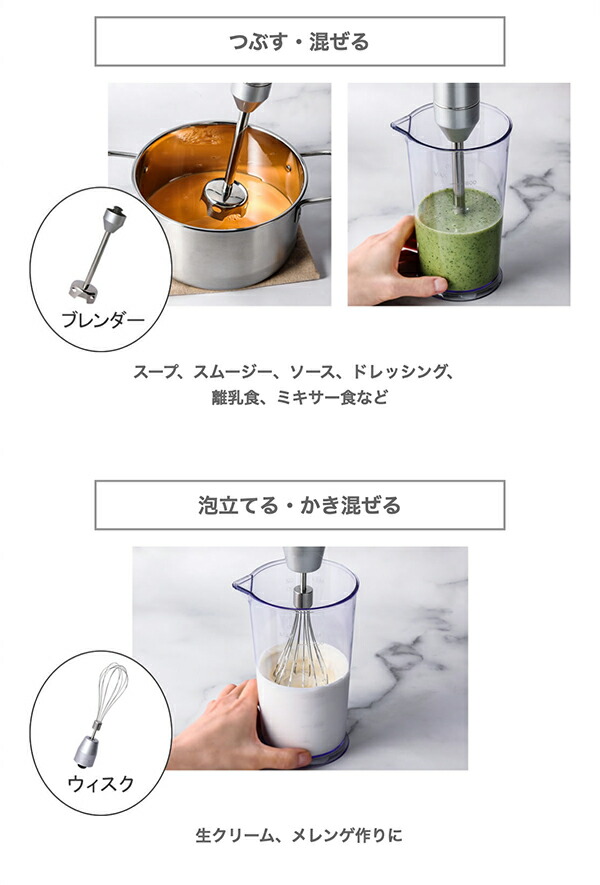 つぶす・混ぜる

ブレンダー

スープ、スムージー、ソース、ドレッシング、離乳食、ミキサー食など

泡立てる・かき混ぜる

ウィスク

生クリーム、メレンゲ作りに