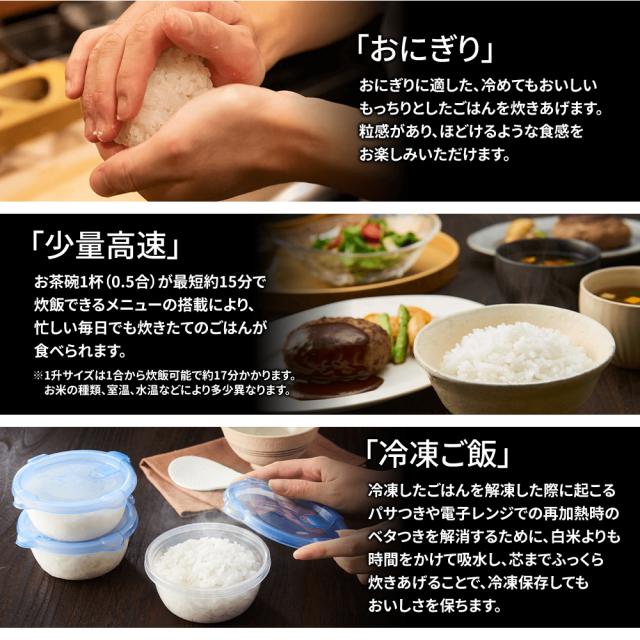 「おにぎり」

おにぎりに適した、冷めてもおいしいもっちりとしたごはんを炊きあげます。粒感があり、ほどけるような食感をお楽しみいただけます。

「少量高速」

お茶碗1杯（0.5合）が最短約15分で炊飯できるメニューの搭載により、忙しい毎日でも炊きたてのごはんが食べられます。

※1升サイズは1合から炊飯可能で約17分かかります。お米の種類、室温、水温などにより多少異なります。

「冷凍ご飯」

冷凍したごはんを解凍した際に起こるパサつきや電子レンジでの再加熱時のベタつきを解消するために、白米よりも時間をかけて吸水し、芯までふっくら炊きあげることで、冷凍保存してもおいしさを保ちます。