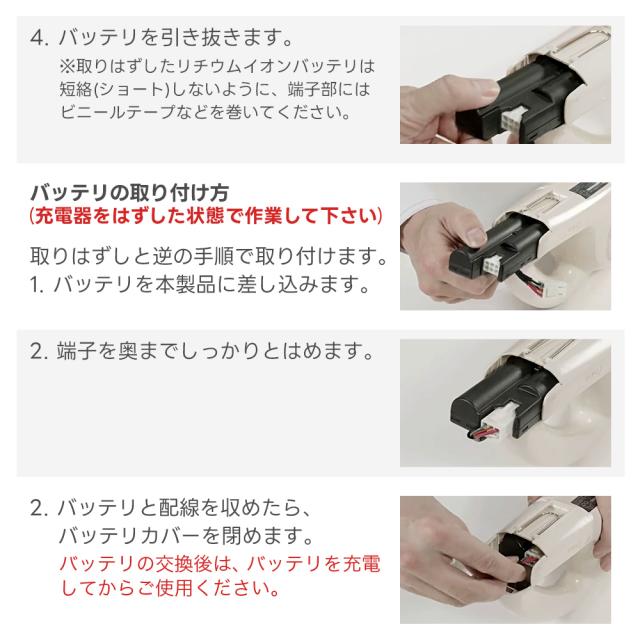 4. バッテリを引き抜きます。
※取りはずしたリチウムイオンバッテリは短絡(ショート)しないように、端子部にはビニールテープなどを巻いてください。

バッテリの取り付け方
(充電器をはずした状態で作業して下さい)

取りはずしと逆の手順で取り付けます。
1. バッテリを本製品に差し込みます。

2. 端子を奥までしっかりとはめます。

2. バッテリと配線を収めたら、バッテリカバーを閉めます。
バッテリの交換後は、バッテリを充電してからご使用ください。