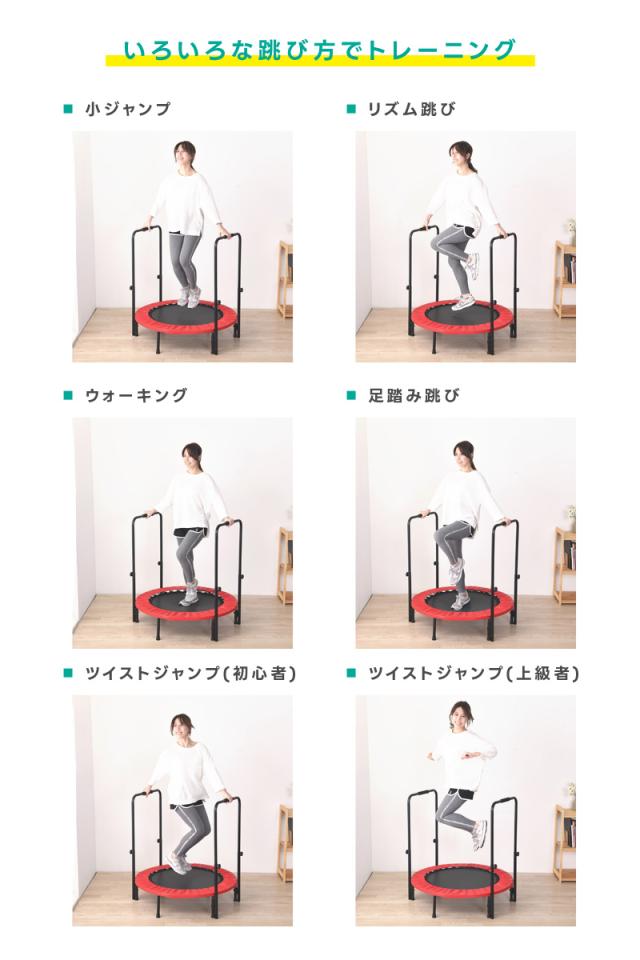 いろいろな跳び方でトレーニング

■ 小ジャンプ

■ リズム跳び

■ ウォーキング

■ 足踏み跳び

■ ツイストジャンプ(初心者)

■ ツイストジャンプ(上級者)