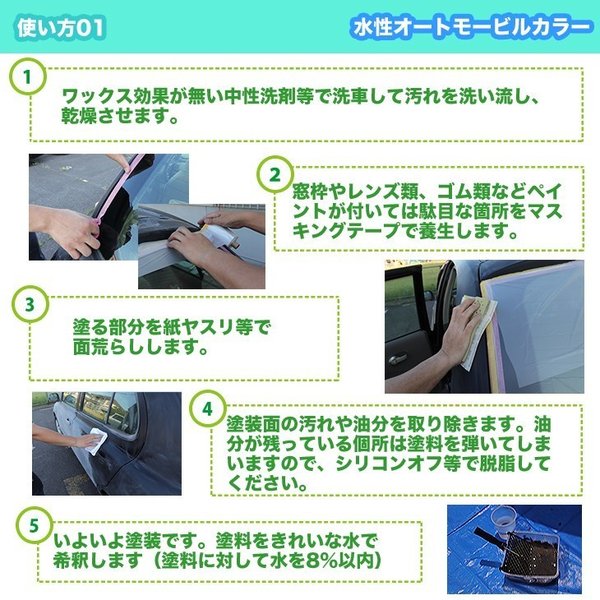 使い方01

水性オートモービルカラー

1

ワックス効果が無い中性洗剤等で洗車して汚れを洗い流し、乾燥させます。

2

窓枠やレンズ類、ゴム類などペイントが付いては駄目な箇所をマスキングテープで養生します。

3

塗る部分を紙ヤスリ等で面荒らしします。

4

塗装面の汚れや油分を取り除きます。油分が残っている個所は塗料を弾いてしまいますので、シリコンオフ等で脱脂してください。

5

いよいよ塗装です。塗料をきれいな水で希釈します（塗料に対して水を8%以内）