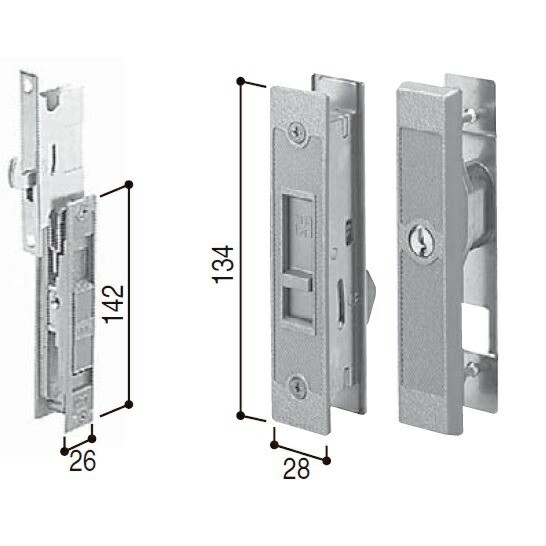 142
26
134
28