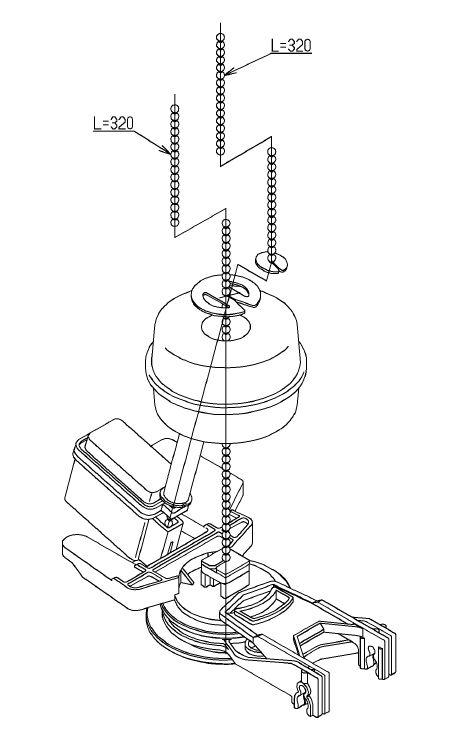 L=320

L=320