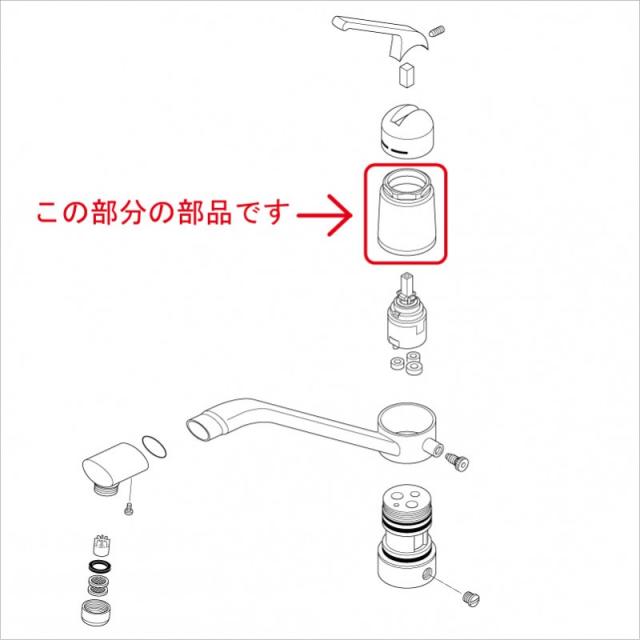 この部分の部品です