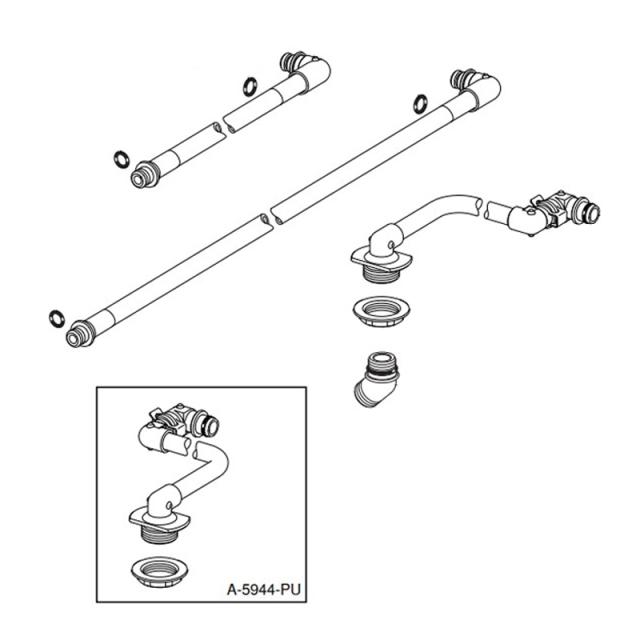 A-5944-PU