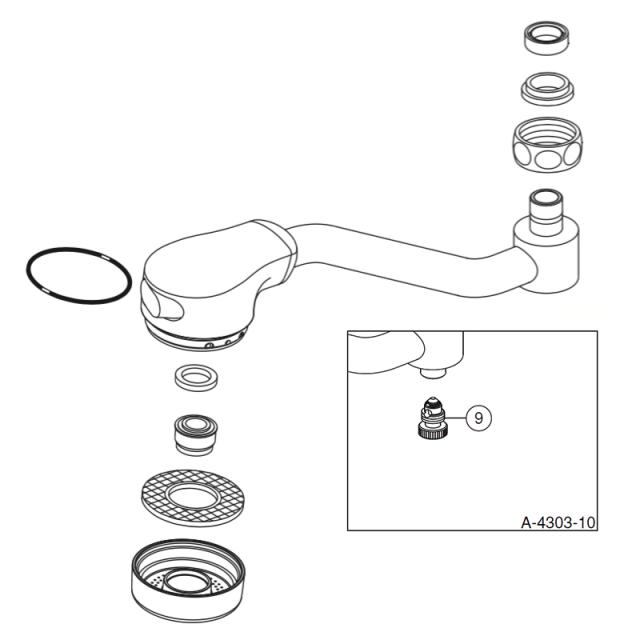 9

A-4303-10