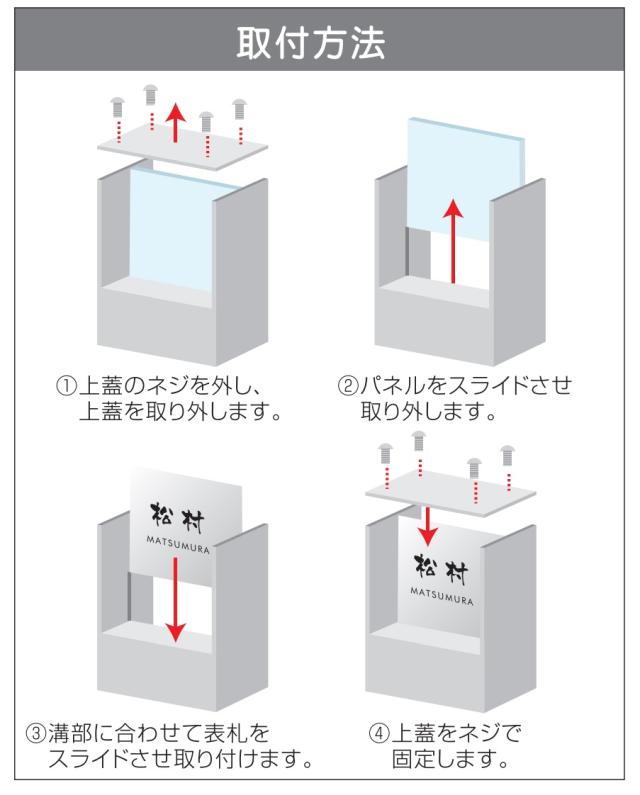 取付方法

①上蓋のネジを外し、上蓋を取り外します。

②パネルをスライドさせ取り外します。

松村
MATSUMURA

③溝部に合わせて表札をスライドさせ取り付けます。

松村
MATSUMURA

④上蓋をネジで固定します。