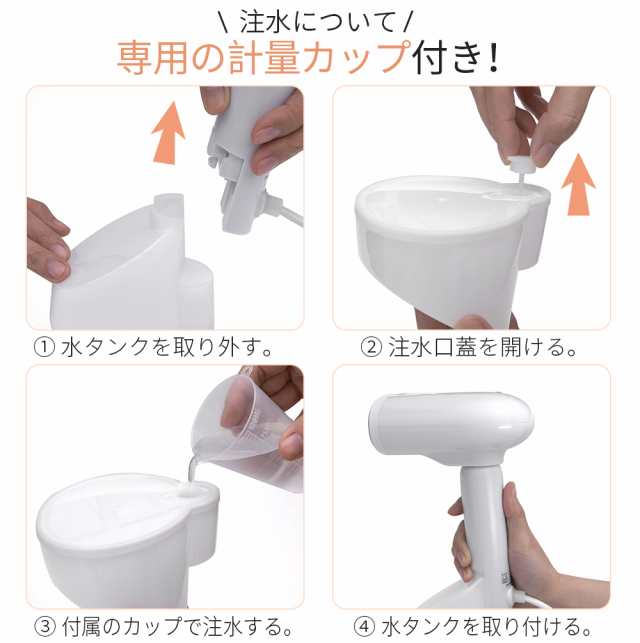 \ 注水について /
専用の計量カップ付き！

① 水タンクを取り外す。

② 注水口蓋を開ける。

③ 付属のカップで注水する。

④ 水タンクを取り付ける。