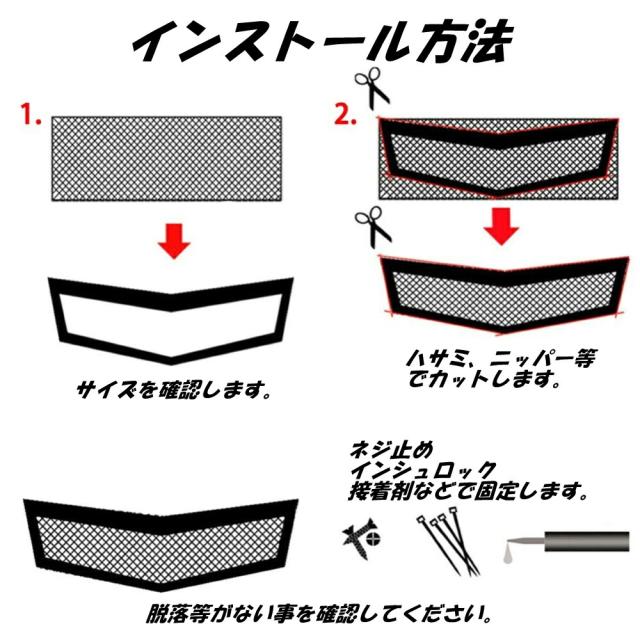 インストール方法

1.

サイズを確認します。

2.

ハサミ、ニッパー等でカットします。

ネジ止め
インシュロック
接着剤などで固定します。

脱落等がない事を確認してください。