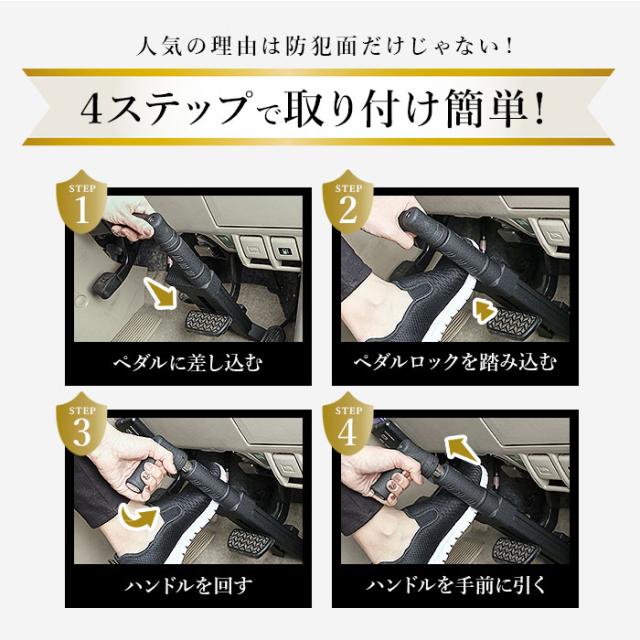 人気の理由は防犯面だけじゃない!

4ステップで取り付け簡単!

STEP 1

ペダルに差し込む

STEP 2

ペダルロックを踏み込む

STEP 3

ハンドルを回す

STEP 4

ハンドルを手前に引く