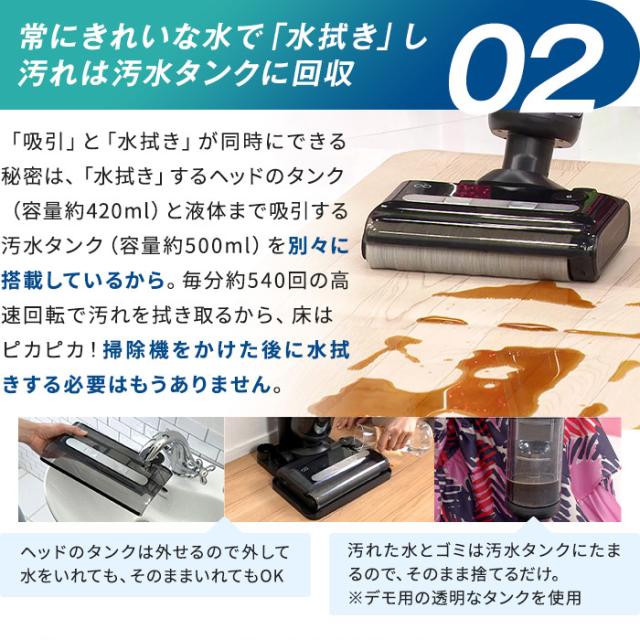 常にきれいな水で「水拭き」し
汚れは汚水タンクに回収

02

「吸引」と「水拭き」が同時にできる秘密は、「水拭き」するヘッドのタンク（容量約420ml）と液体まで吸引する汚水タンク（容量約500ml）を別々に搭載しているから。毎分約540回の高速回転で汚れを拭き取るから、床はピカピカ！掃除機をかけた後に水拭きする必要はもうありません。

ヘッドのタンクは外せるので外して水をいれても、そのままいれてもOK

汚れた水とゴミは汚水タンクにたまるので、そのまま捨てるだけ。
※デモ用の透明なタンクを使用