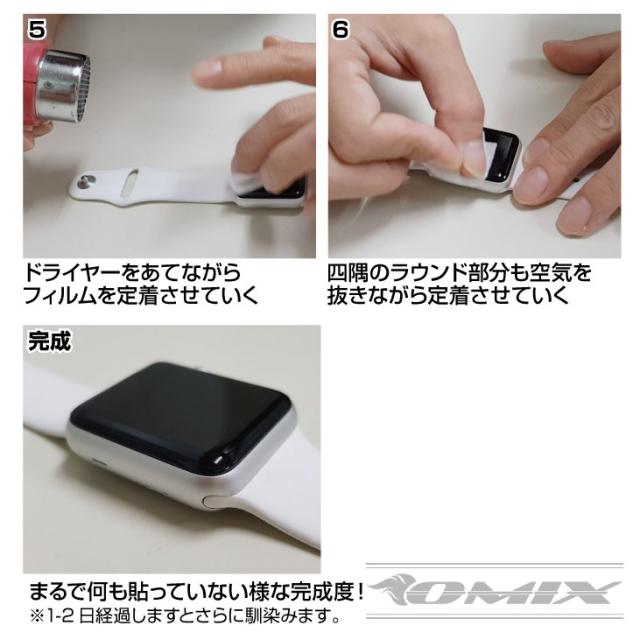 5

ドライヤーをあてながらフィルムを定着させていく

6

四隅のラウンド部分も空気を抜きながら定着させていく

完成

まるで何も貼っていない様な完成度！
※1-2 日経過しますとさらに馴染みます。

OMIX