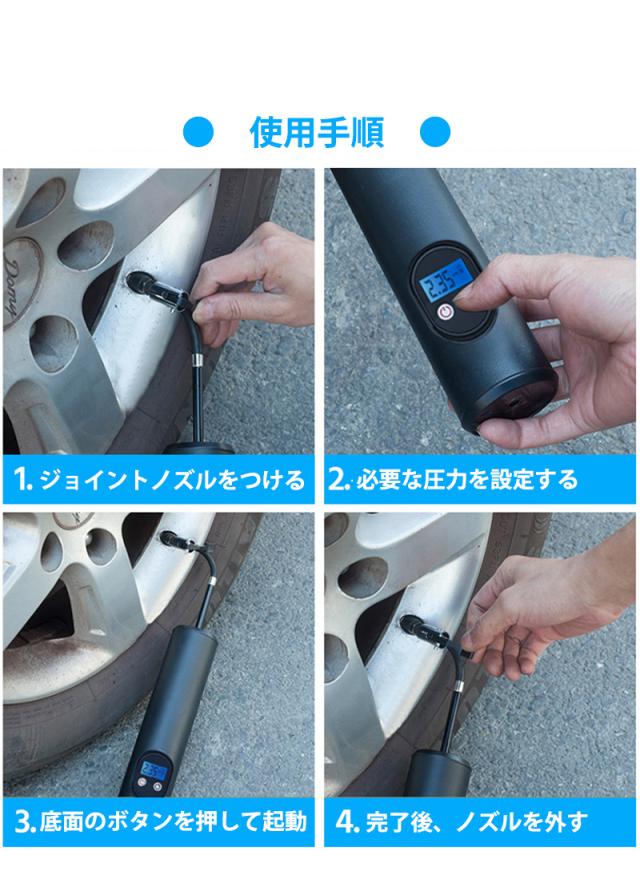 使用手順

Dony

2.35

1. ジョイントノズルをつける

2. 必要な圧力を設定する

3. 底面のボタンを押して起動

4. 完了後、ノズルを外す