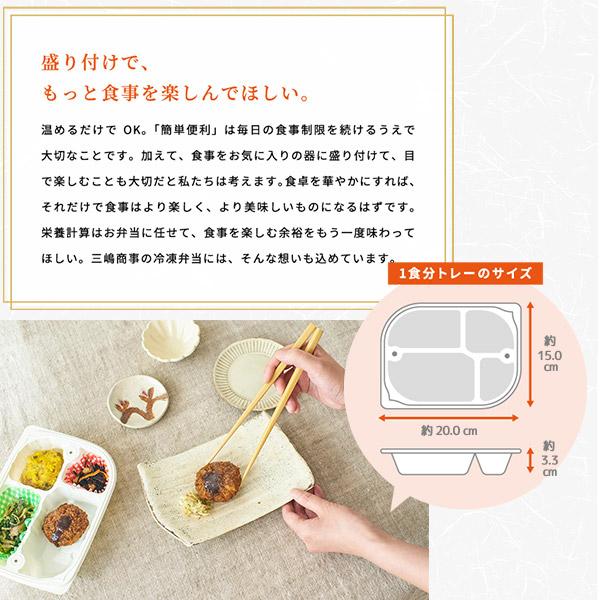 盛り付けで、
もっと食事を楽しんでほしい。

温めるだけで OK。「簡単便利」は毎日の食事制限を続けるうえで大切なことです。加えて、食事をお気に入りの器に盛り付けて、目で楽しむことも大切だと私たちは考えます。食卓を華やかにすれば、それだけで食事はより楽しく、より美味しいものになるはずです。栄養計算はお弁当に任せて、食事を楽しむ余裕をもう一度味わってほしい。三嶋商事の冷凍弁当には、そんな想いも込めています。

1食分トレーのサイズ

約 15.0 cm

約 20.0 cm

約 3.3 cm