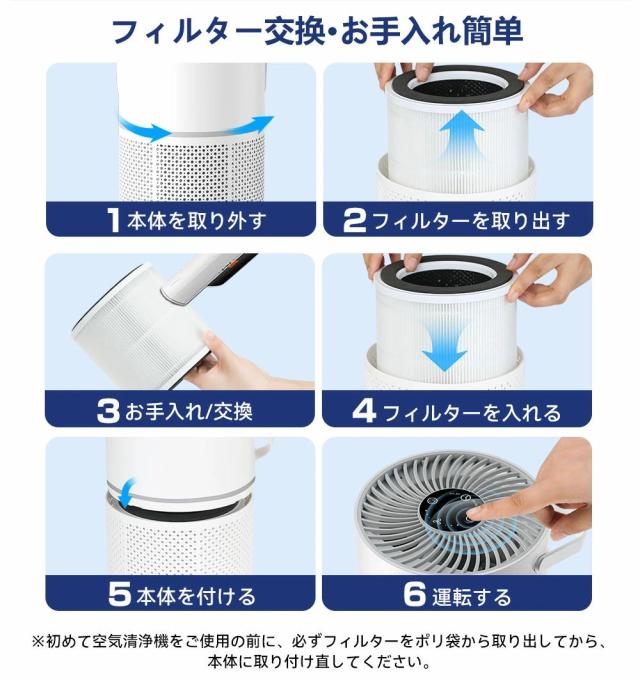 フィルター交換・お手入れ簡単

1 本体を取り外す

2 フィルターを取り出す

3 お手入れ/交換

4 フィルターを入れる

5 本体を付ける

6 運転する

※初めて空気清浄機をご使用の前に、必ずフィルターをポリ袋から取り出してから、本体に取り付け直してください。