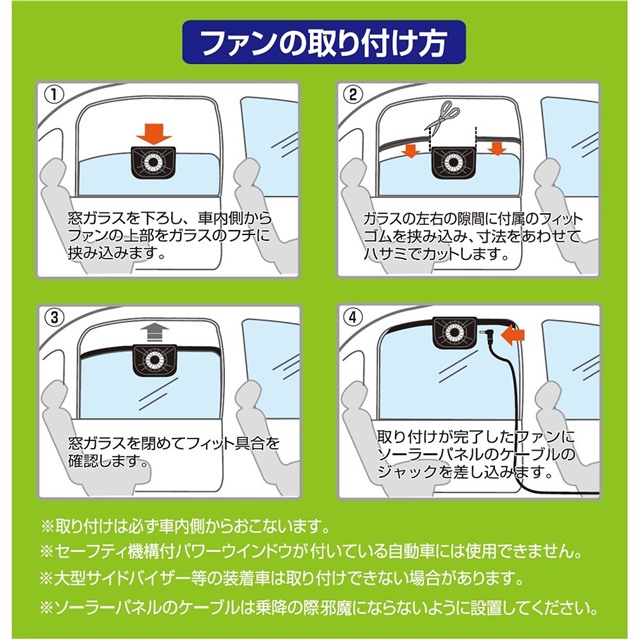 ファンの取り付け方

①

窓ガラスを下ろし、車内側からファンの上部をガラスのフチに挟み込みます。

②

ガラスの左右の隙間に付属のフィットゴムを挟み込み、寸法をあわせてハサミでカットします。

③

窓ガラスを閉めてフィット具合を確認します。

④

取り付けが完了したファンにソーラーパネルのケーブルのジャックを差し込みます。

※取り付けは必ず車内側からおこないます。
※セーフティ機構付パワーウインドウが付いている自動車には使用できません。
※大型サイドバイザー等の装着車は取り付けできない場合があります。
※ソーラーパネルのケーブルは乗降の際邪魔にならないように設置してください。