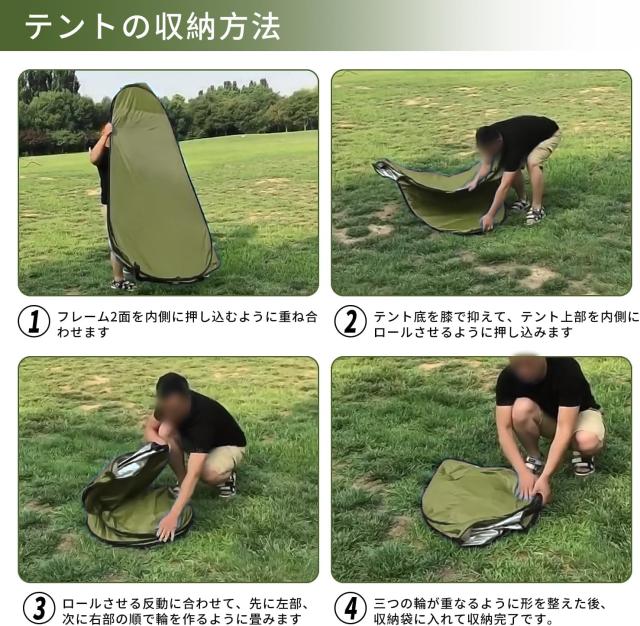 テントの収納方法

1 フレーム2面を内側に押し込むように重ね合わせます

2 テント底を膝で抑えて、テント上部を内側にロールさせるように押し込みます

3 ロールさせる反動に合わせて、先に左部、次に右部の順で輪を作るように畳みます

4 三つの輪が重なるように形を整えた後、収納袋に入れて収納完了です。